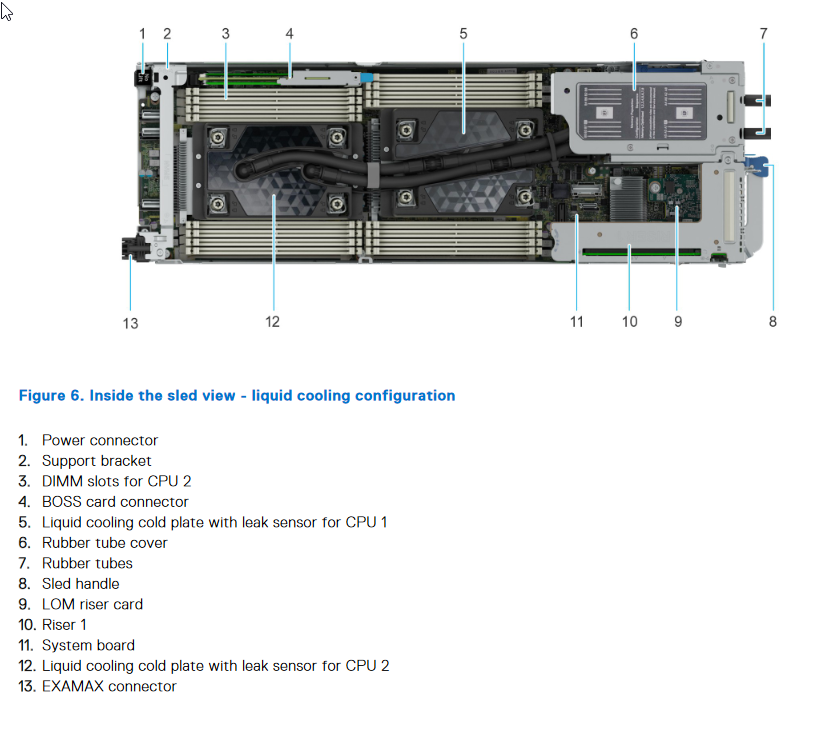 1 2 3 4 5 6 7

13 12 11 10 9 8

Figure 6. Inside the sled view - liquid cooling configuration

1. Power connector
2. Support bracket
3. DIMM slots for CPU 2
4. BOSS card connector
5. Liquid cooling cold plate with leak sensor for CPU 1
6. Rubber tube cover
7. Rubber tubes
8. Sled handle
9. LOM riser card
10. Riser 1
11. System board
12. Liquid cooling cold plate with leak sensor for CPU 2
13. EXAMAX connector